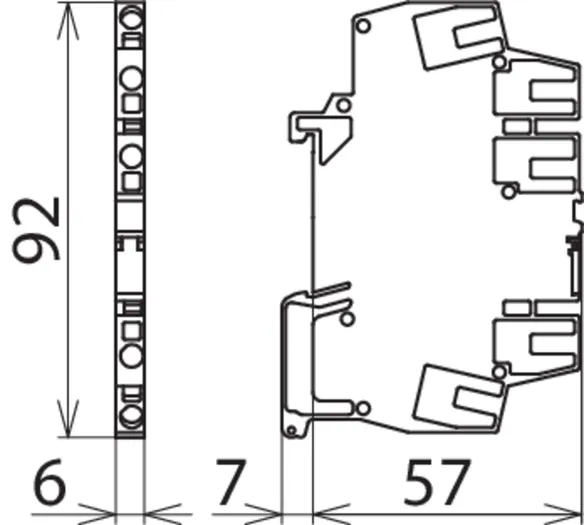 92

6

7

57