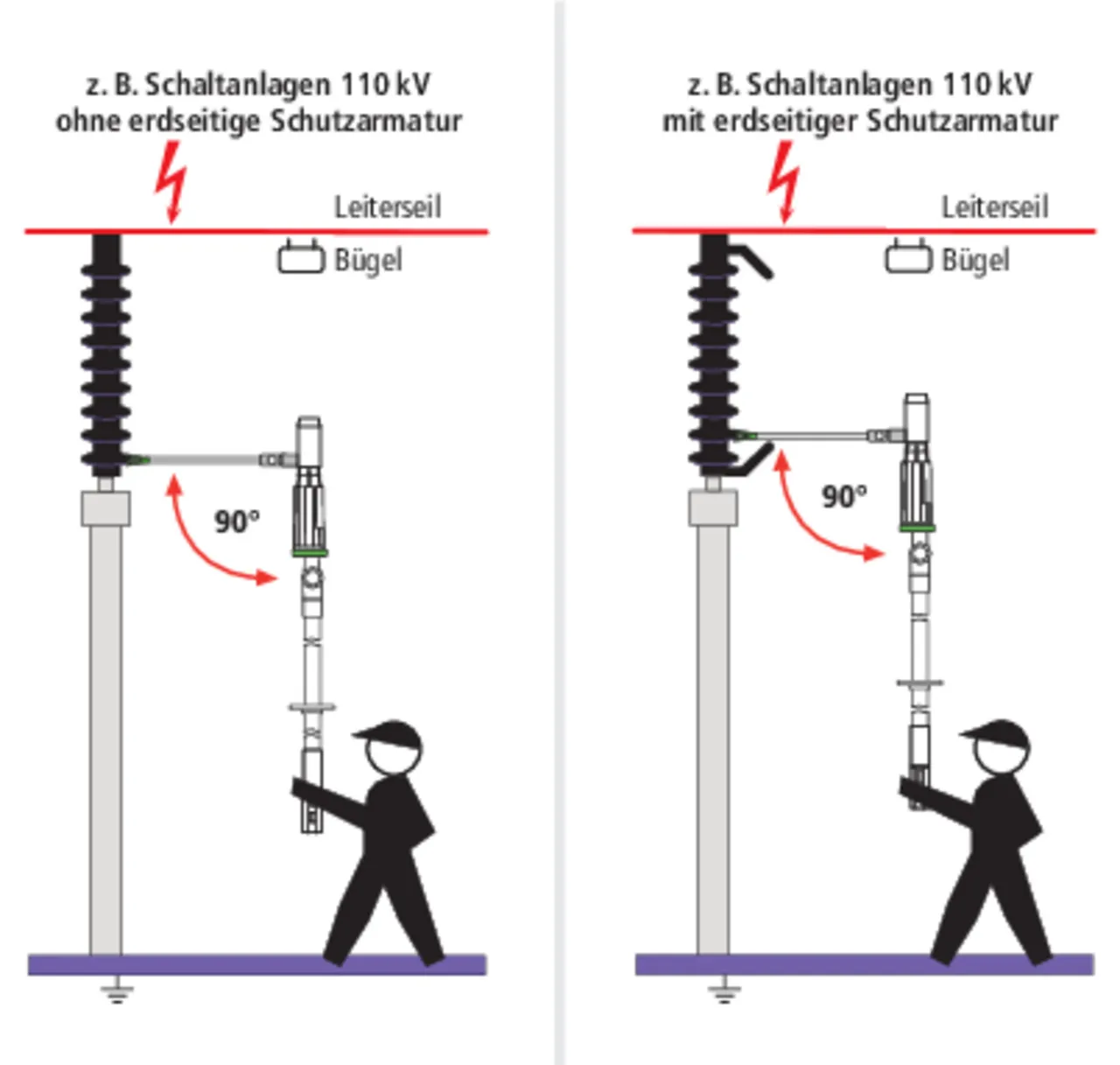 z. B. Schaltanlagen 110 kV
ohne erdseitige Schutzarmatur

Leiterseil

Bügel

90°

z. B. Schaltanlagen 110 kV
mit erdseitiger Schutzarmatur

Leiterseil

Bügel

90°